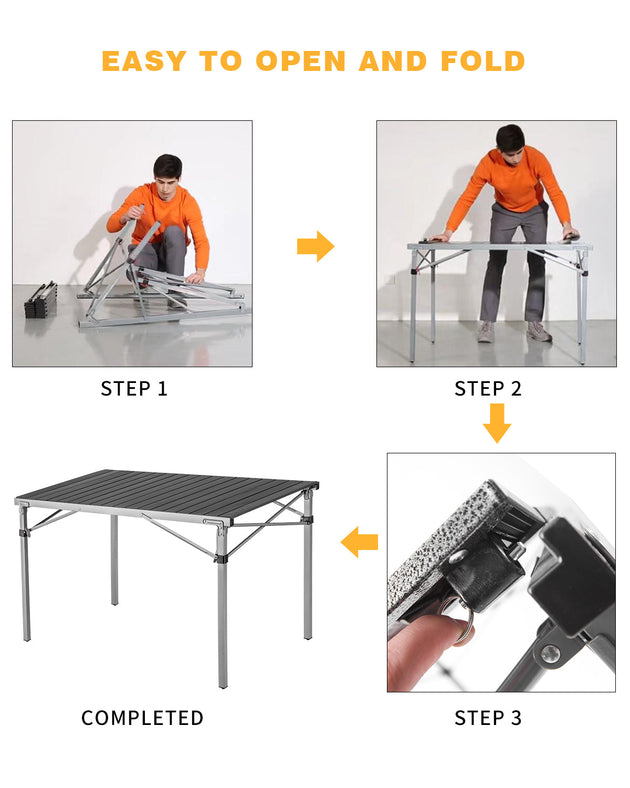 EASY TO OPEN AND FOLD

STEP 1

STEP 2

STEP 3

COMPLETED