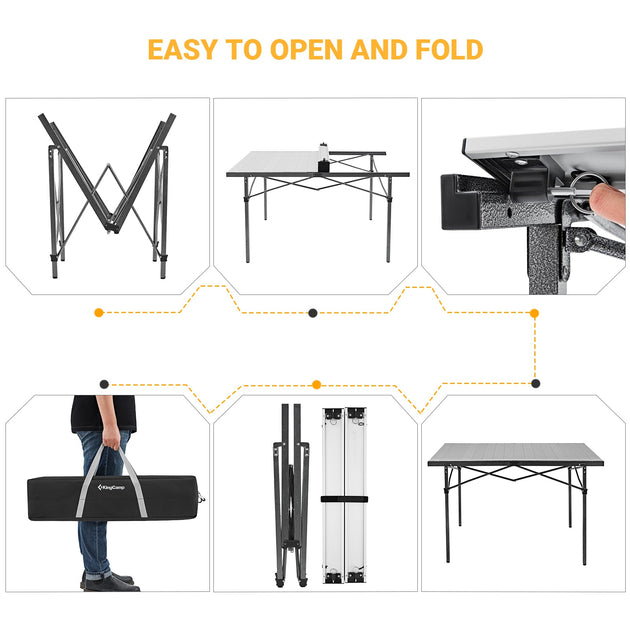 EASY TO OPEN AND FOLD

KingCamp